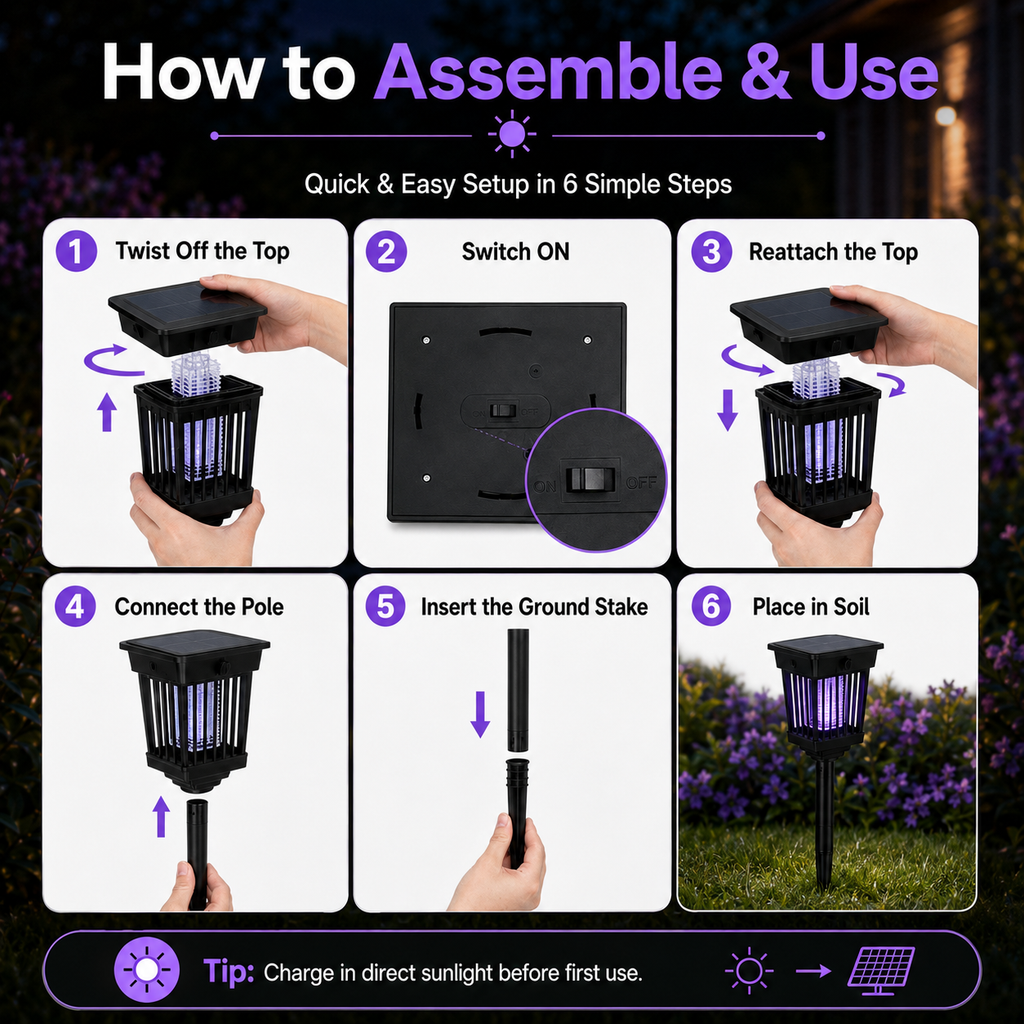 How to Assemble & Use

Quick & Easy Setup in 6 Simple Steps

1 Twist Off the Top

2 Switch ON

ON OFF

ON OFF

3 Reattach the Top

4 Connect the Pole

5 Insert the Ground Stake

6 Place in Soil

Tip: Charge in direct sunlight before first use.